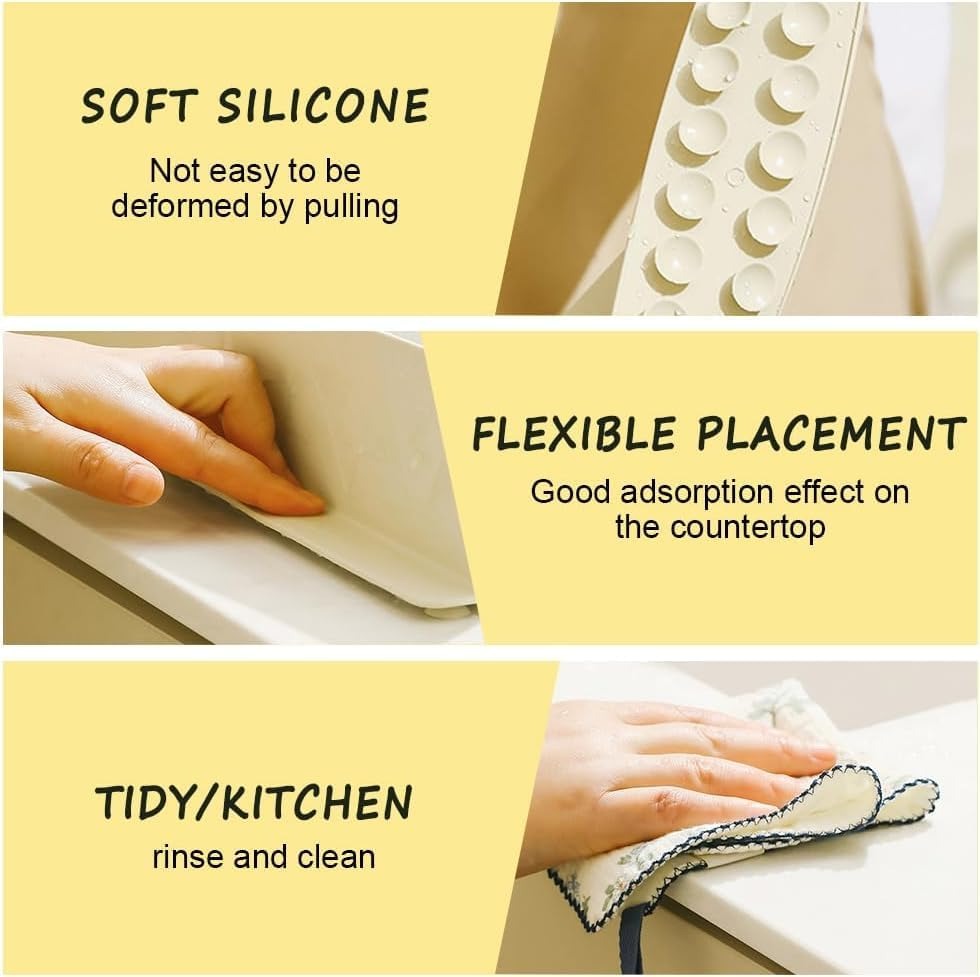 SOFT SILICONE
Not easy to be deformed by pulling

FLEXIBLE PLACEMENT
Good adsorption effect on the countertop

TIDY/KITCHEN
rinse and clean